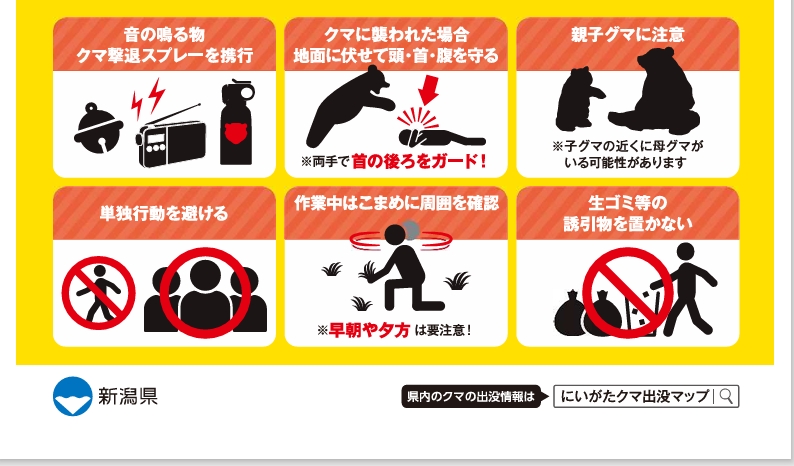 音の鳴る物
クマ撃退スプレーを携行

クマに襲われた場合
地面に伏せて頭・首・腹を守る

※両手で首の後ろをガード!

親子グマに注意

※子グマの近くに母グマがいる可能性があります

単独行動を避ける

作業中はこまめに周囲を確認

※早朝や夕方は要注意!

生ゴミ等の
誘引物を置かない

新潟県

県内のクマの出没情報は

にいがたクマ出没マップ